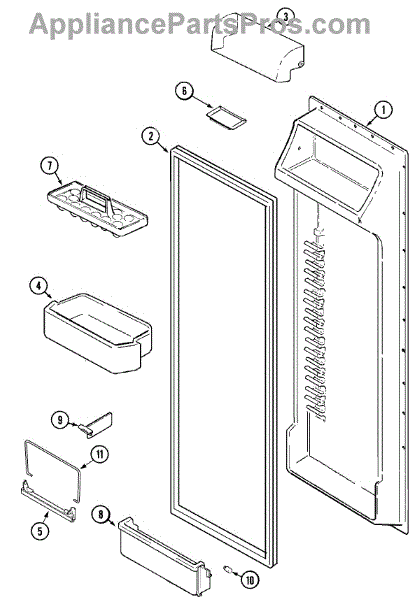 AppliancePartsPros.com

3
6
1
2
7
4
9
11
5
8
10