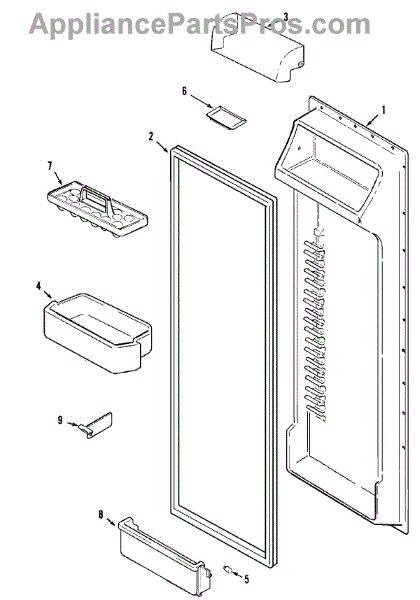 AppliancePartsPros.com

3
6
1
2
7
4
9
8
5