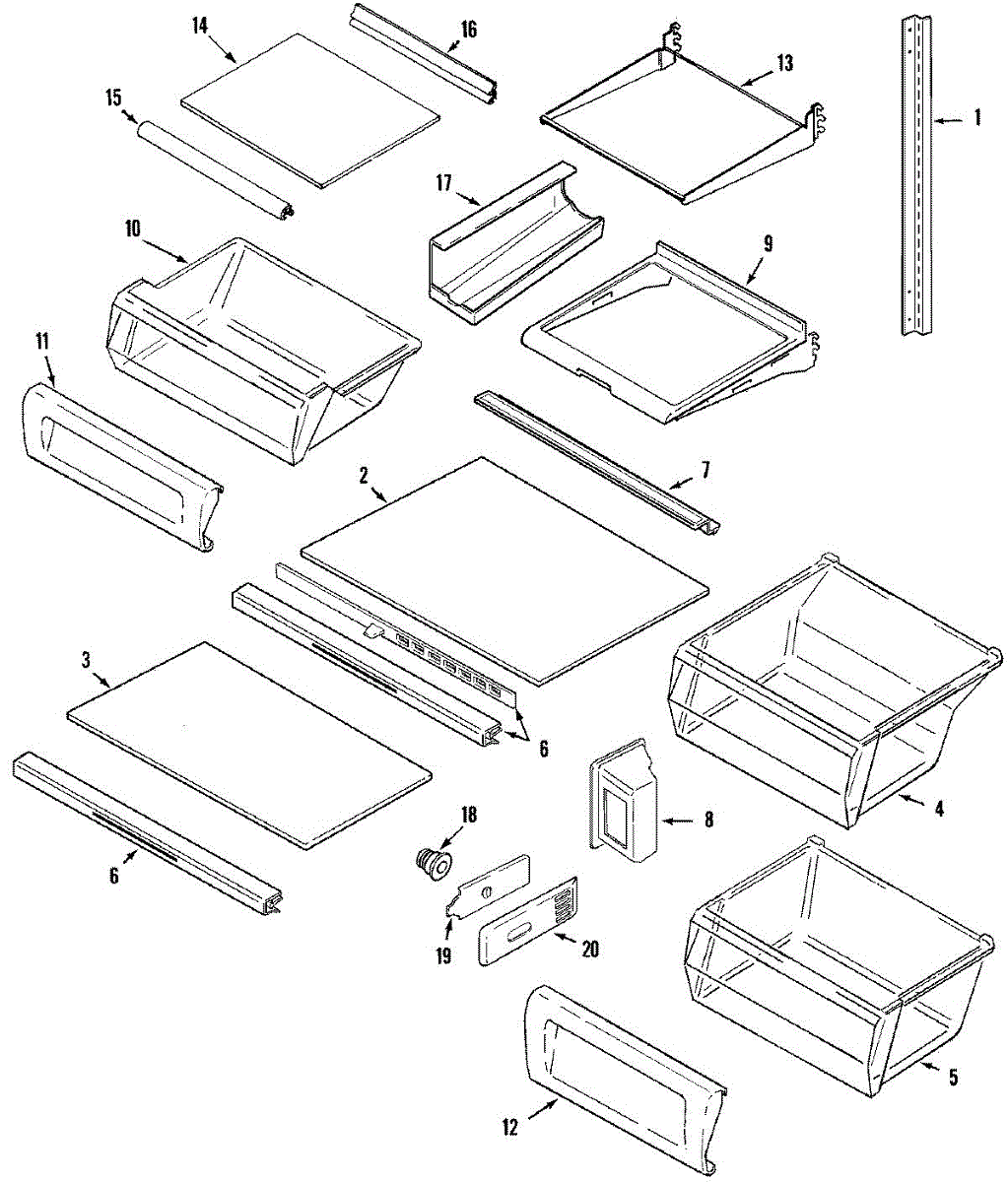 14
16
13
1
15
17
10
9
11
7
2
3
6
4
8
18
6
19
20
5
12