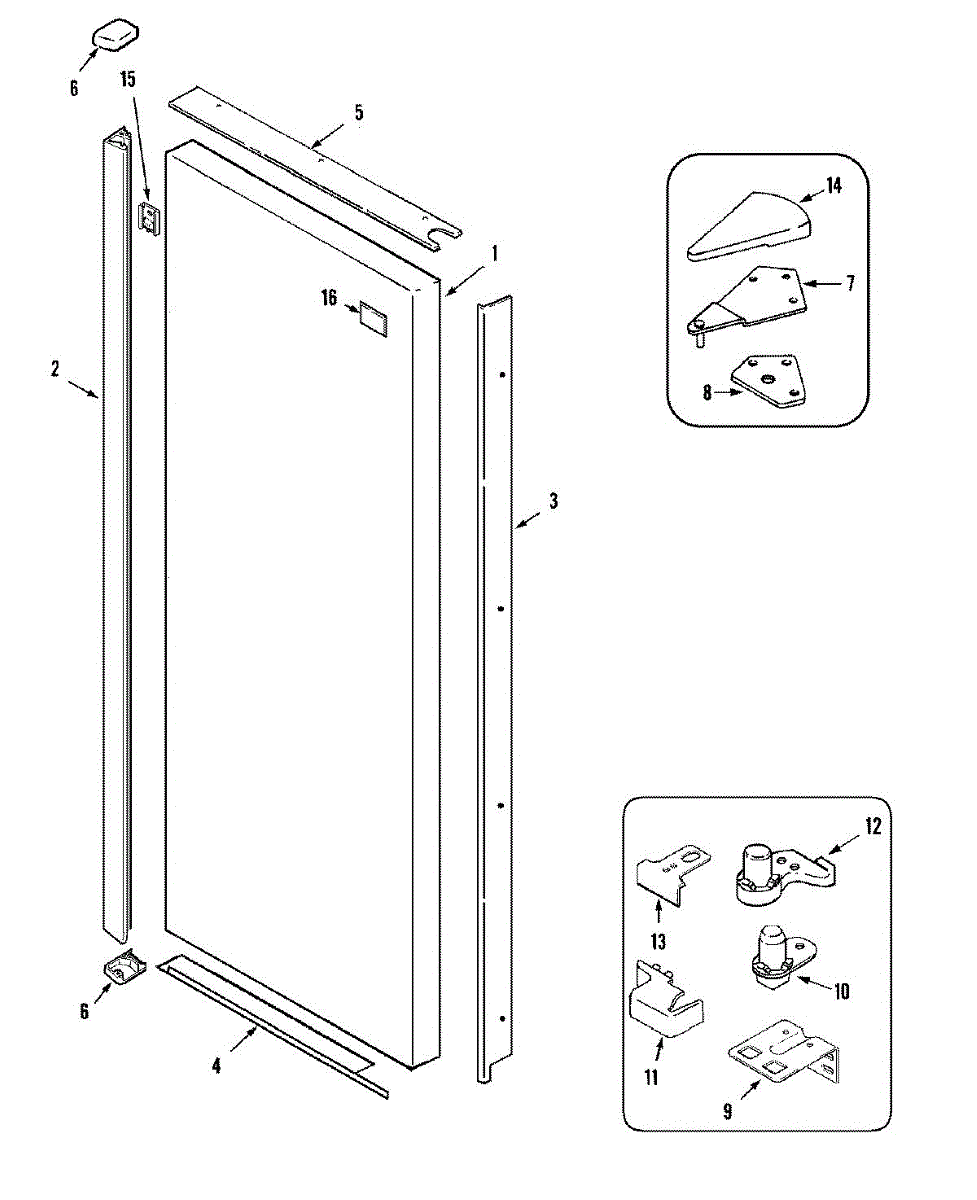 6
15
5
1
16
2
3
6
4
14
7
8
12
13
10
11
9