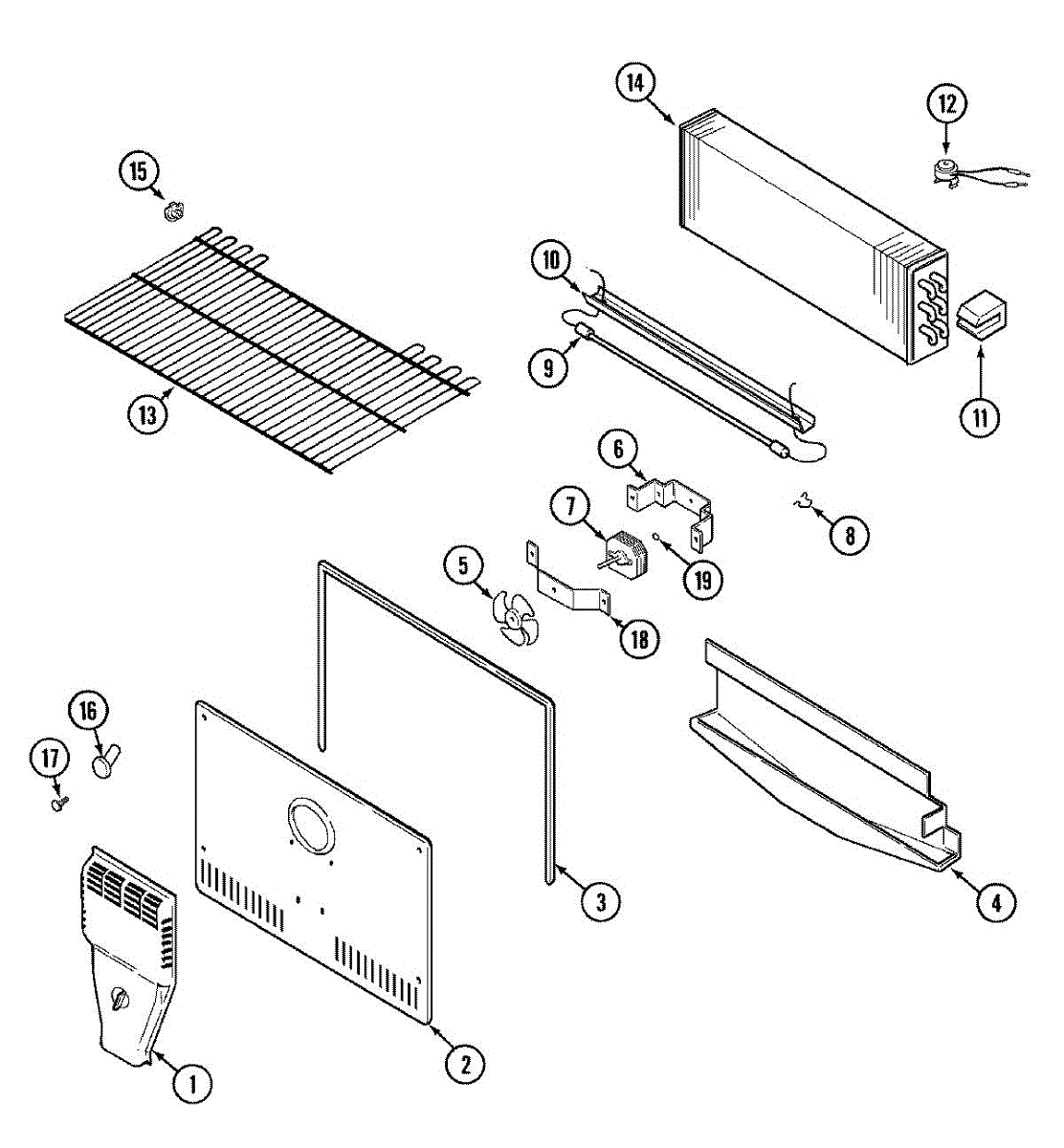 14
12
15
10
9
11
13
6
7
8
19
5
18
16
17
3
4
2
1