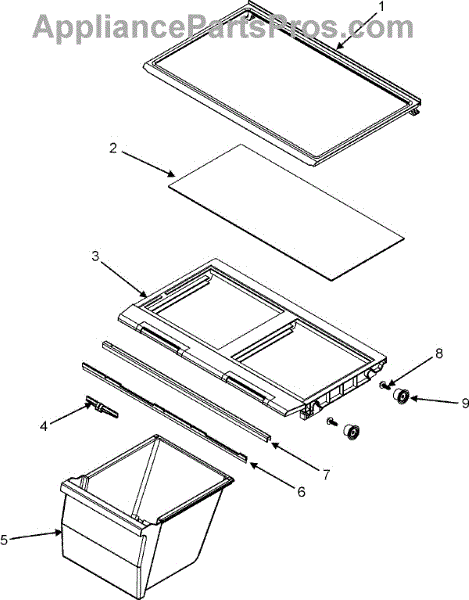 AppliancePartsPros.com

1
2
3
8
9
4
7
6
5