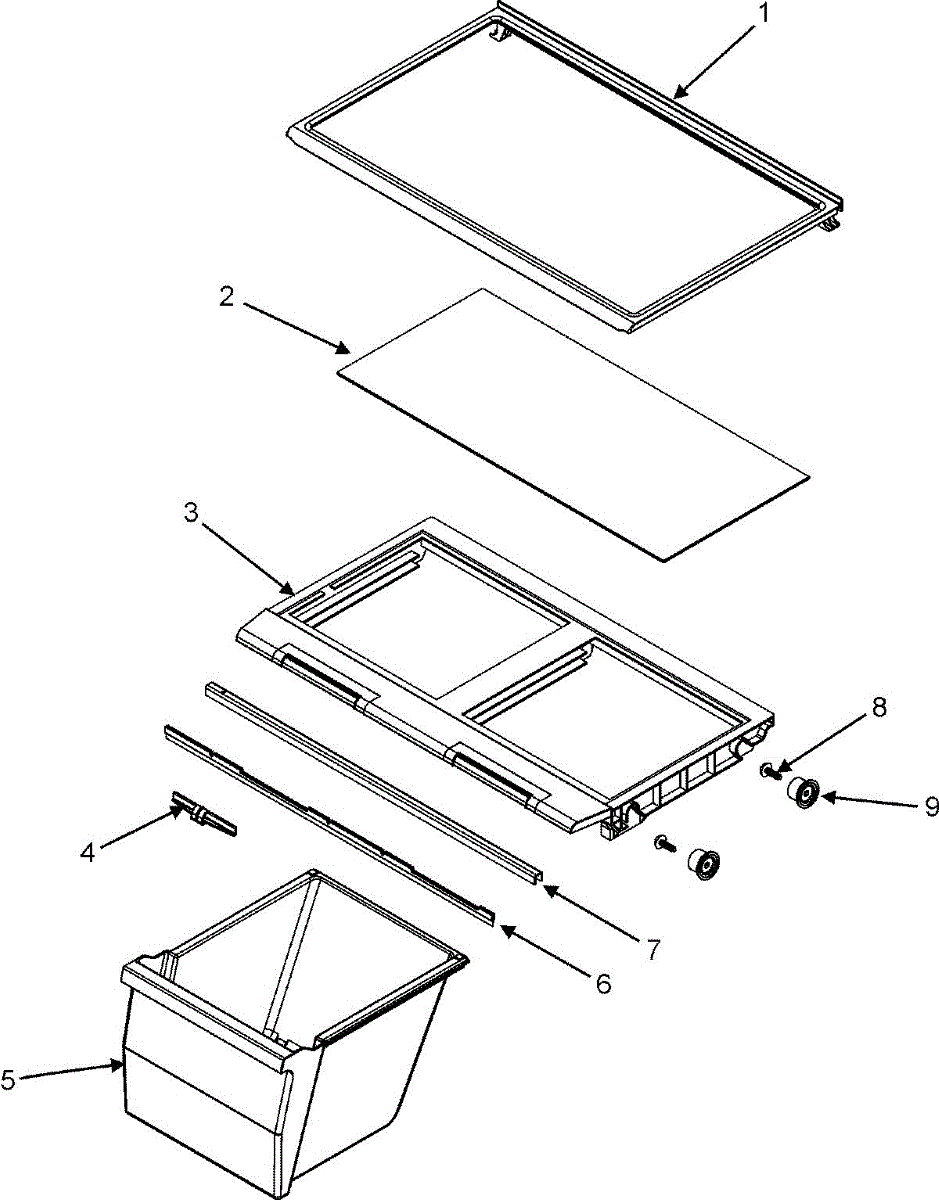 1
2
3
8
9
4
7
6
5