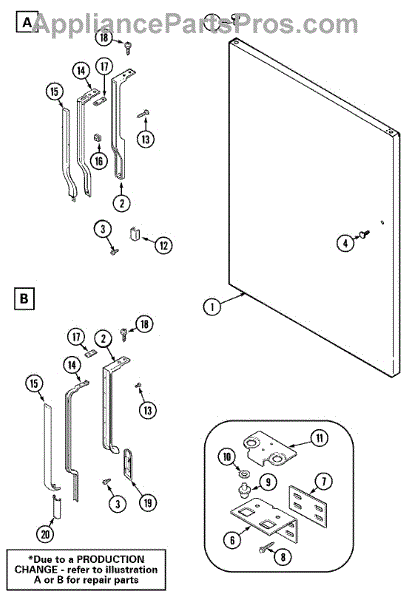 A
AppliancePartsPros.com
18
14
17
15
13
16
2
3
12
4
1
B
18
17
2
14
15
13
3
19
20
11
10
9
7
6
8
*Due to a PRODUCTION CHANGE - refer to illustration A or B for repair parts