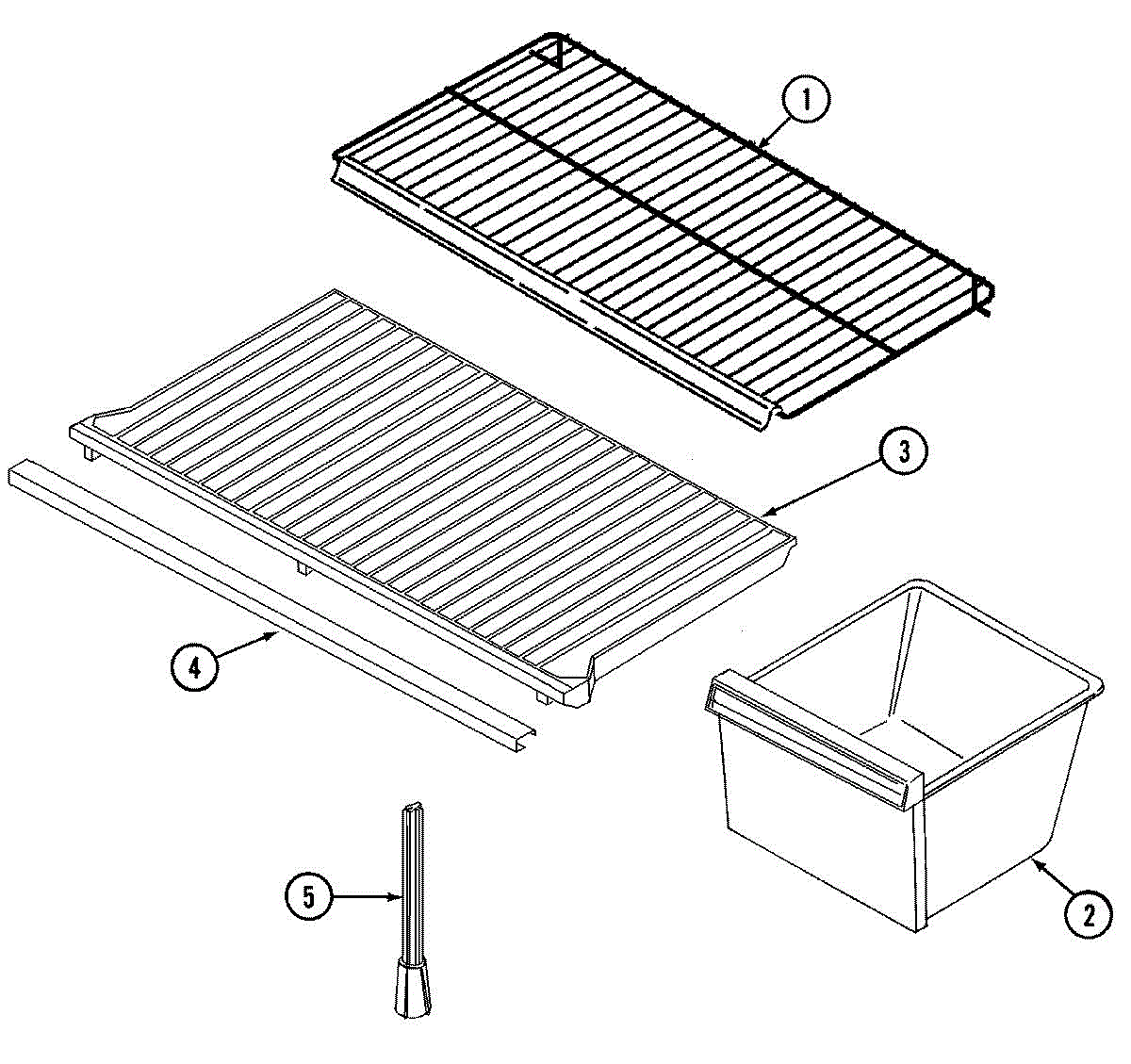 1
3
4
2
5