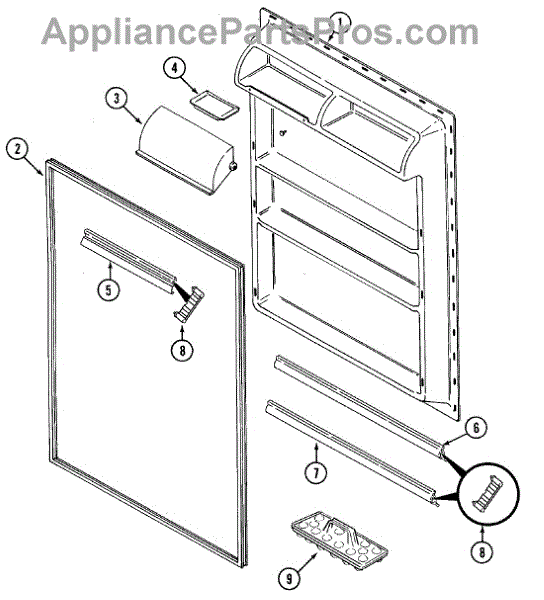 AppliancePartsPros.com

1
4
3
2
5
8
6
7
8
9