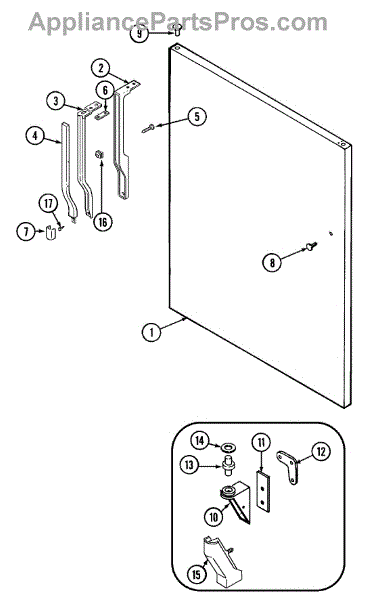 AppliancePartsPros.com

9
2
3
6
5
4
17
16
7
8
1
14
11
12
13
10
15