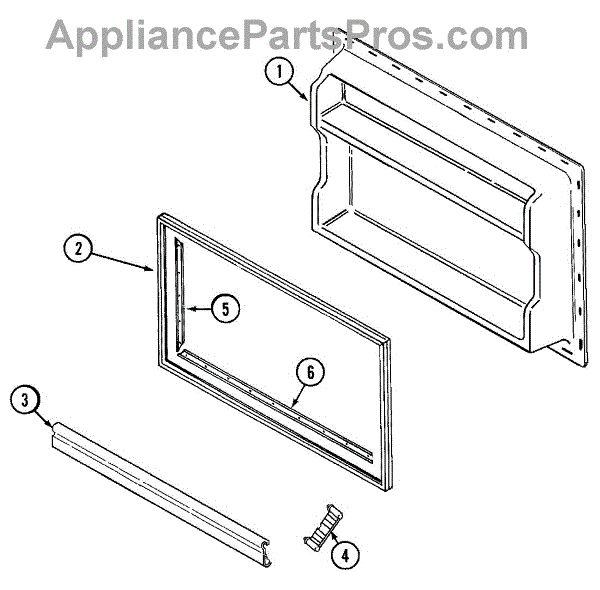 AppliancePartsPros.com

1

2

5

6

3

4