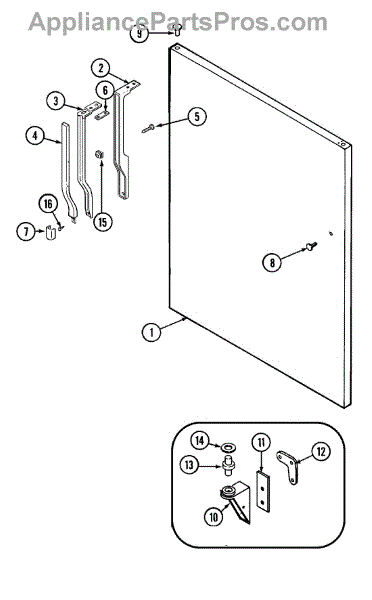 AppliancePartsPros.com

9
2
3
6
5
4
16
15
7
8
1
14
11
12
13
10