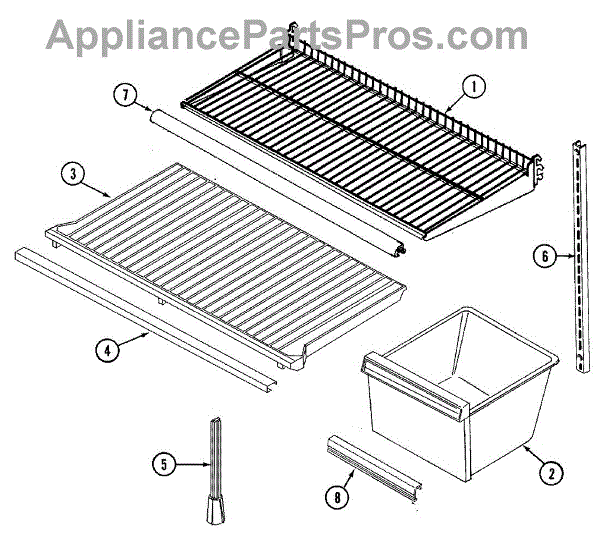 AppliancePartsPros.com

7
1
3
6
4
5
8
2