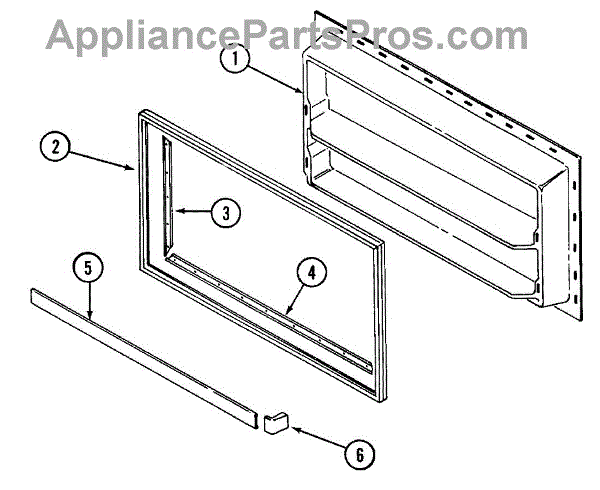 AppliancePartsPros.com

1

2

3

4

5

6