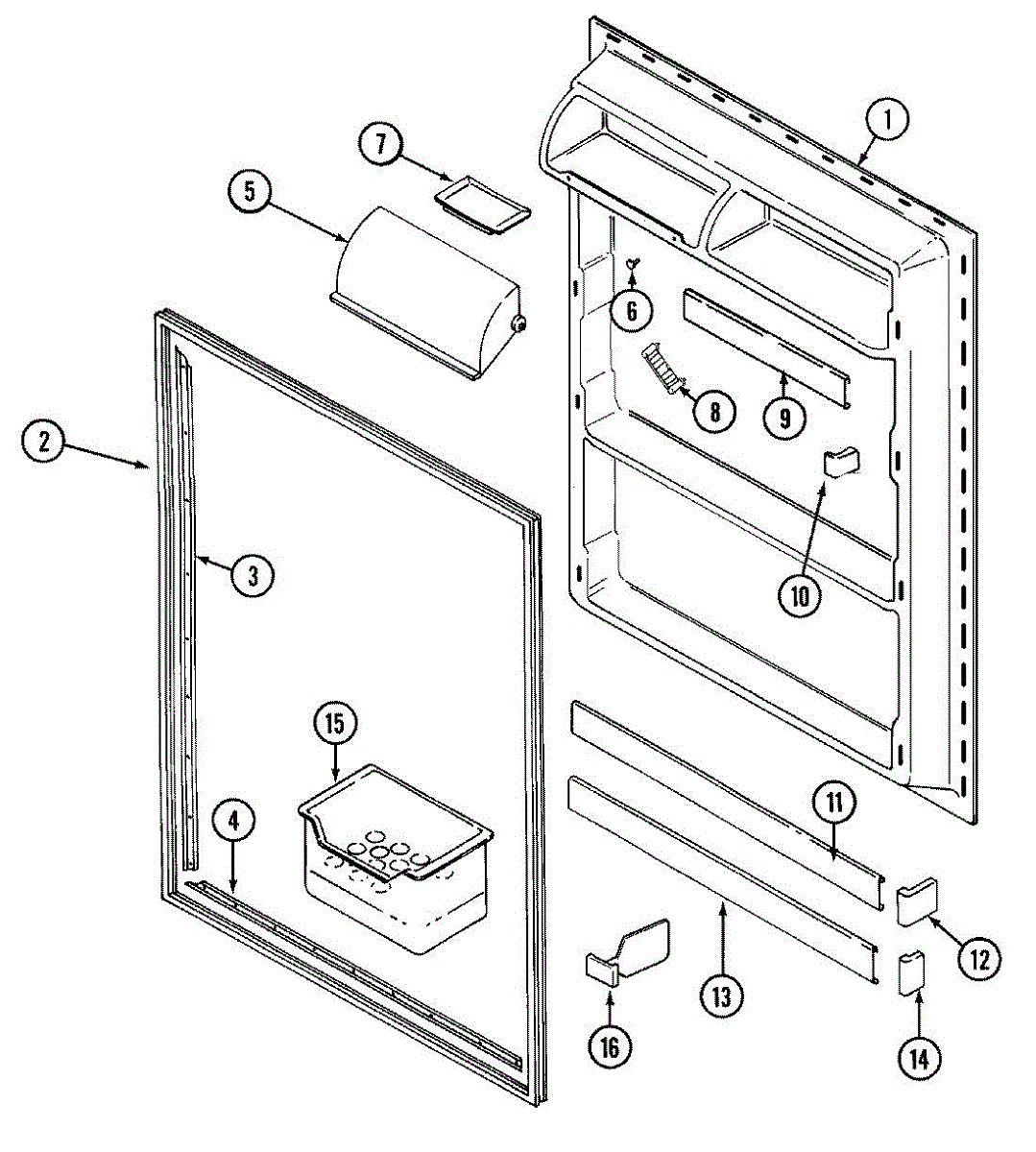 1
7
5
6
8
9
2
3
10
15
4
11
12
13
16
14