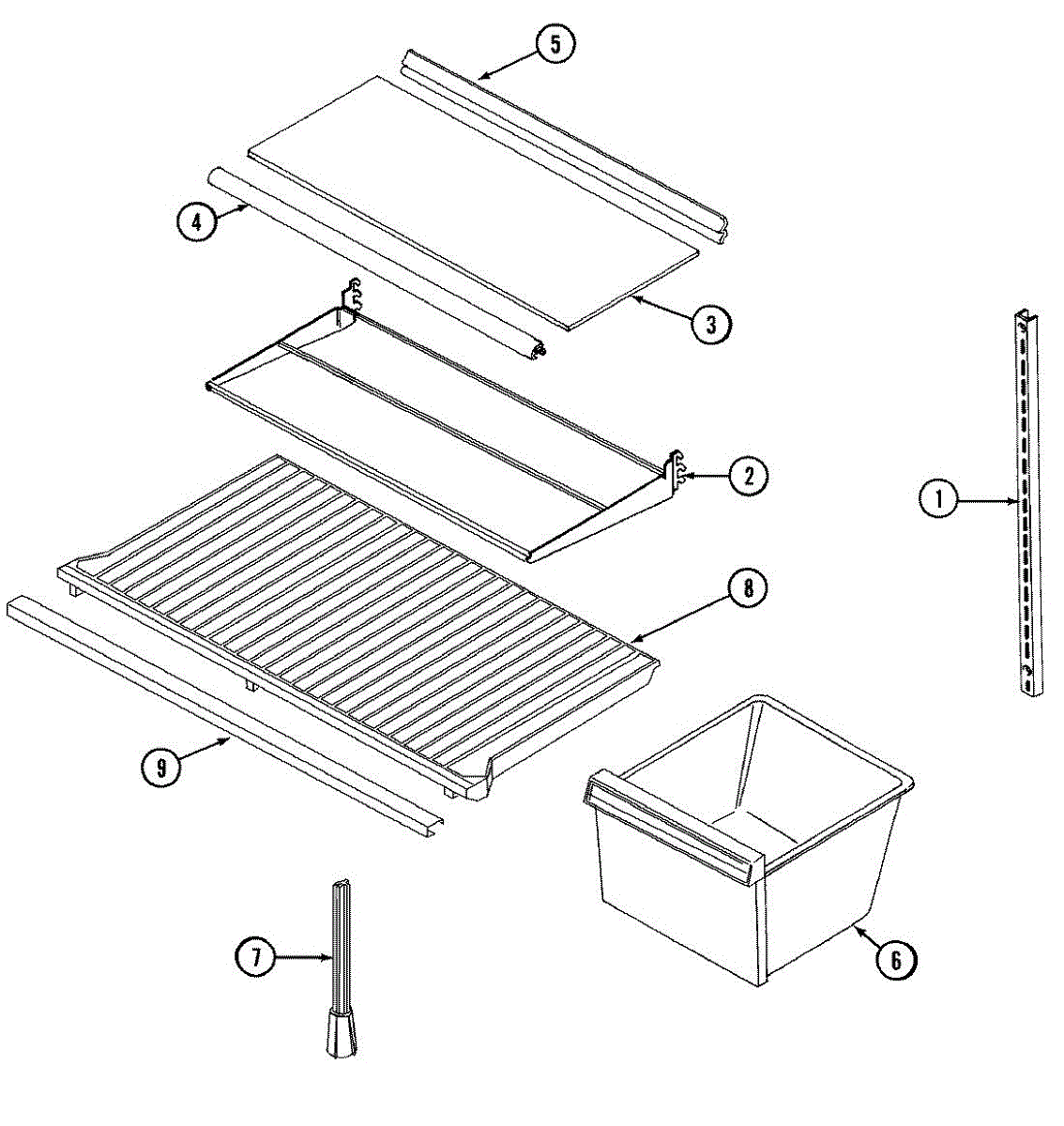 5
4
3
2
1
8
9
6
7