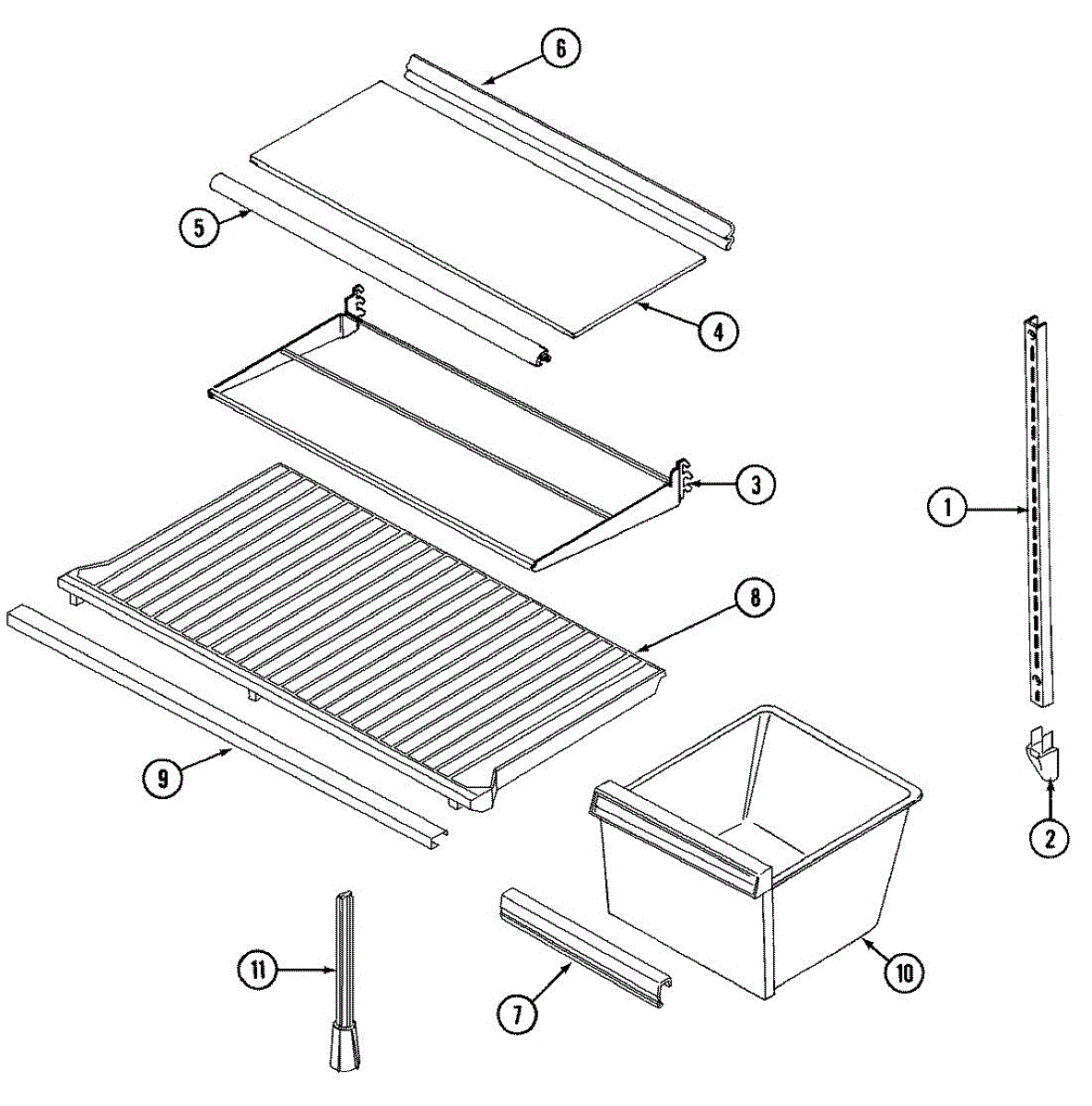 6
5
4
3
1
8
9
2
10
11
7