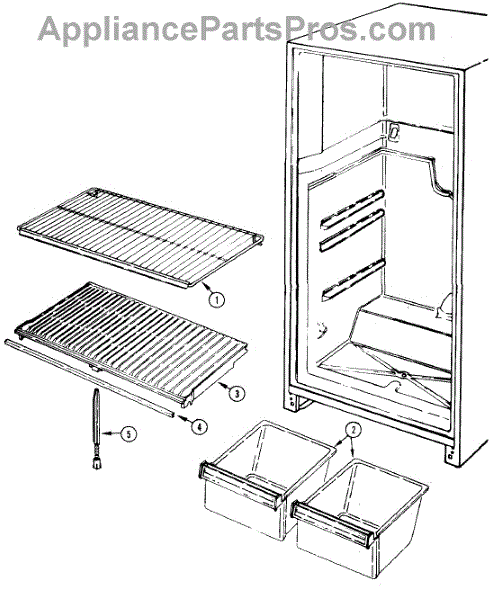 AppliancePartsPros.com

1

3

4

5

2