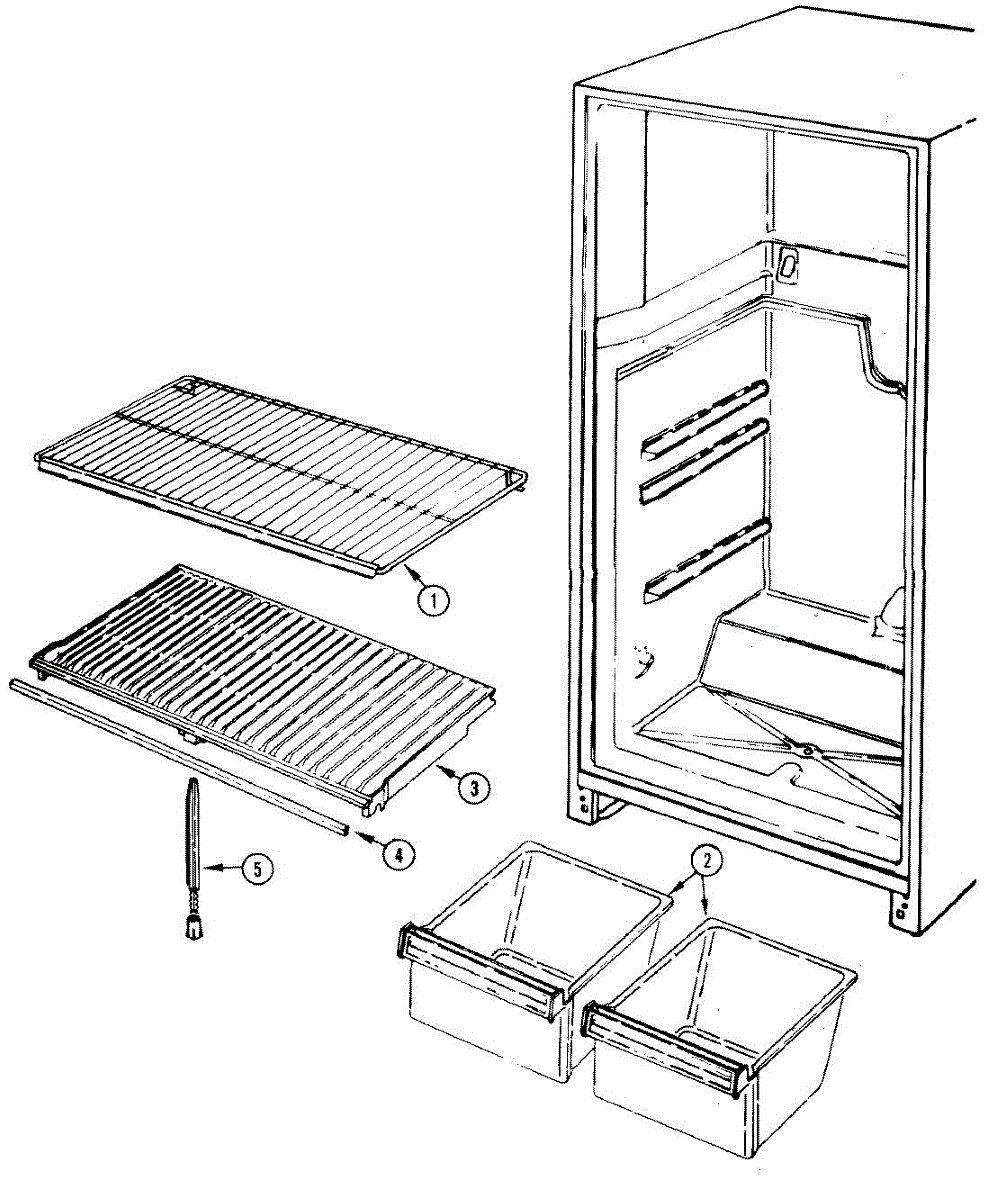 1
3
4
5
2