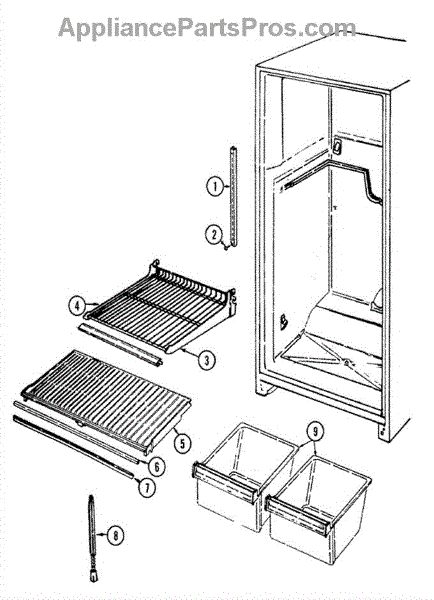 AppliancePartsPros.com

1
2
4
3
5
6
7
8
9