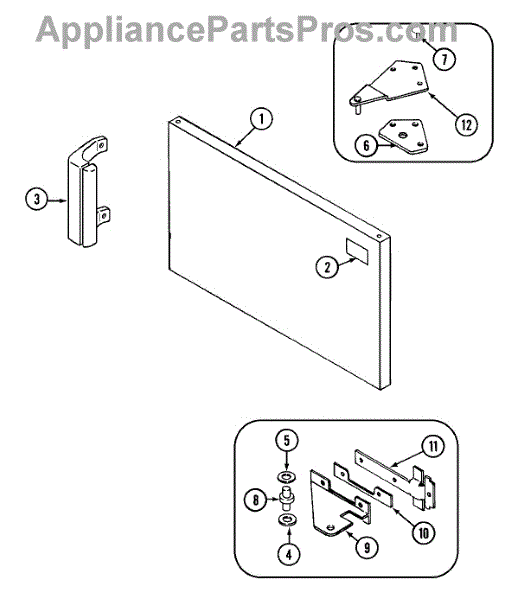 AppliancePartsPros.com

7
12
6
1
3
2
5
11
8
10
4
9