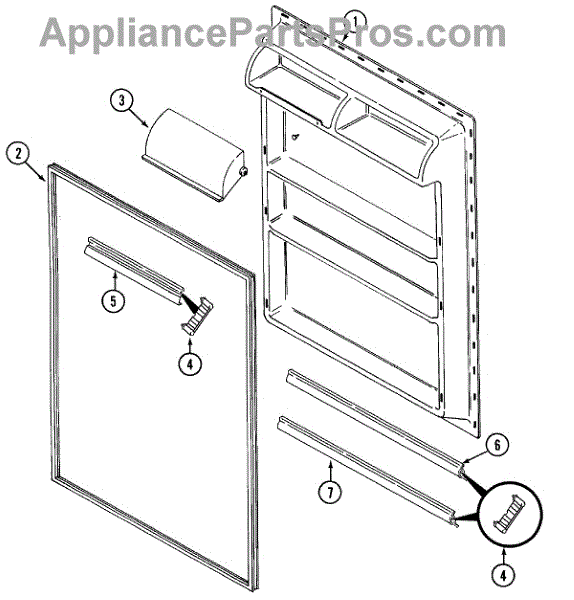 AppliancePartsPros.com

1

3

2

5

4

6

7

4