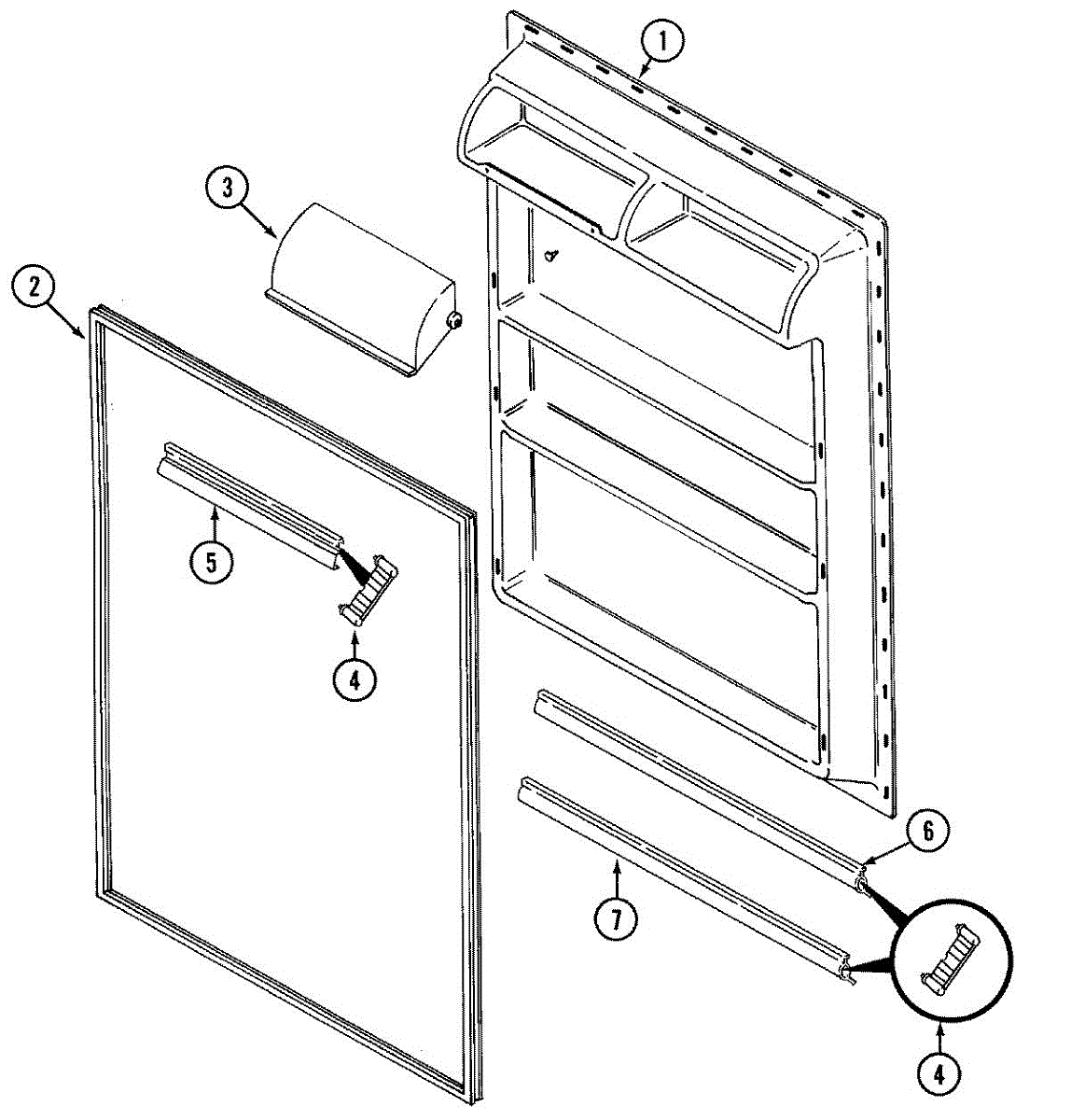 1
3
2
5
4
6
7
4