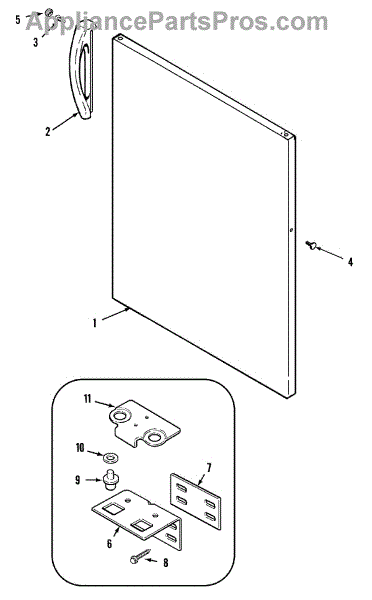 AppliancePartsPros.com

5
3
2
4
1
11
10
9
7
6
8