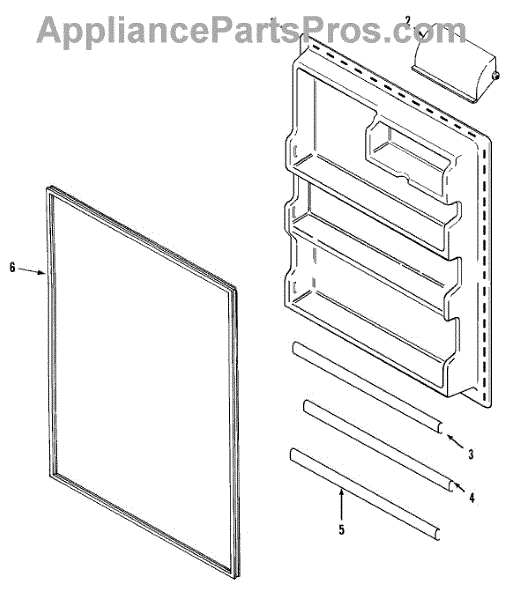 AppliancePartsPros.com

2

6

3

4

5