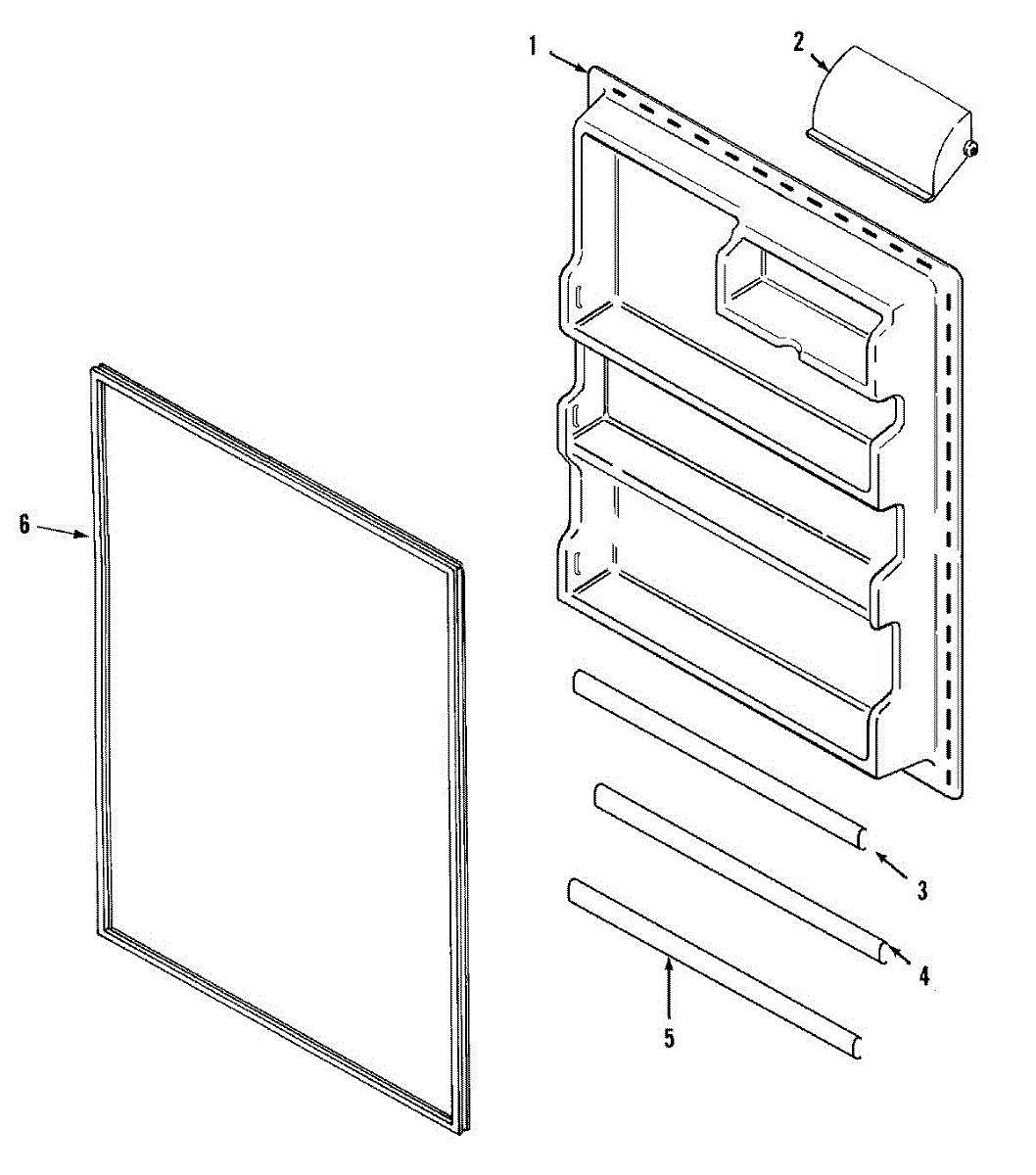 1
2
6
3
4
5