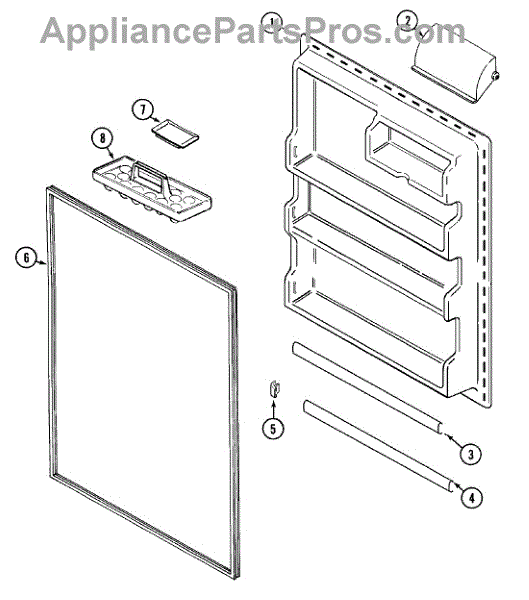 AppliancePartsPros.com

1
2
7
8
6
5
3
4