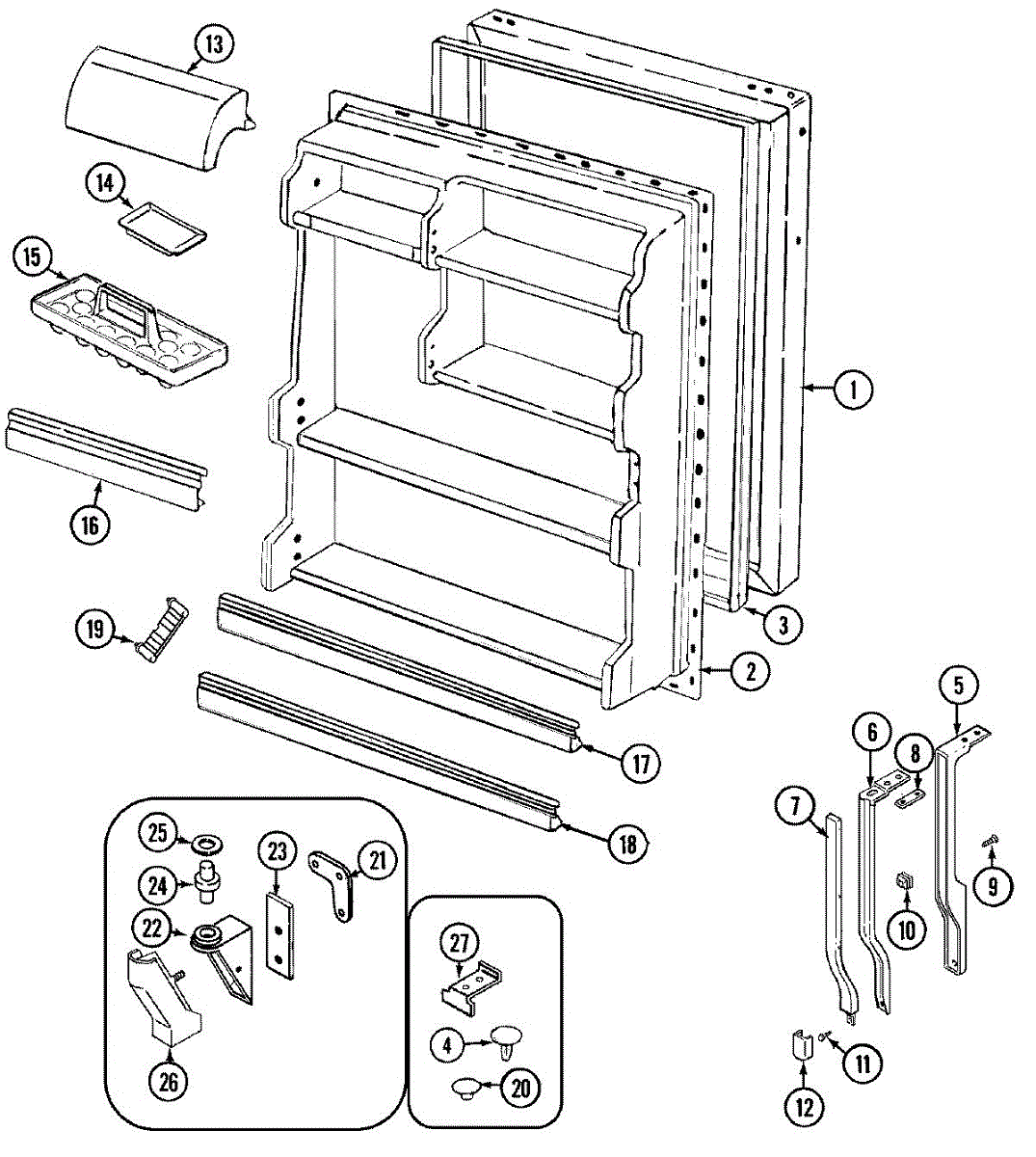 13
14
15
16
19
1
3
2
17
18
5
6
8
7
9
10
11
12
25
24
22
26
23
21
27
4
20