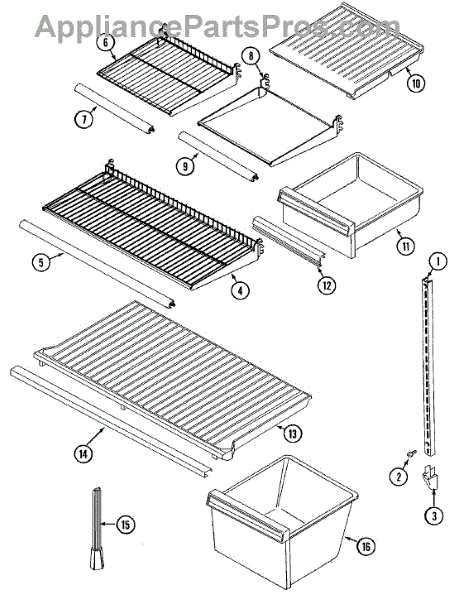 AppliancePartsPros.com

6
8
10
7
9
11
5
4
12
1
13
14
2
3
15
16