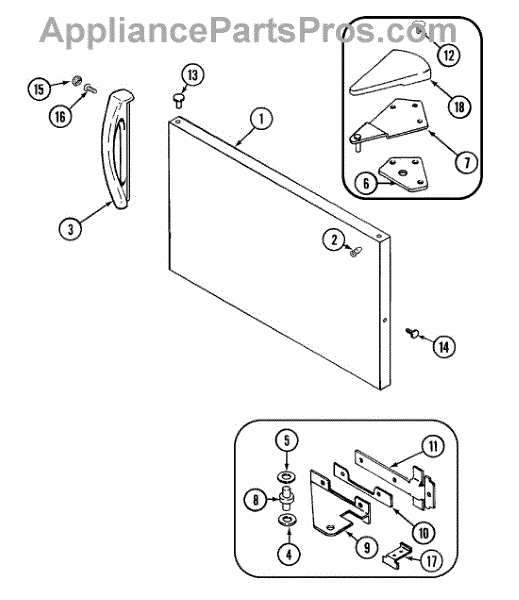 AppliancePartsPros.com

12
18
7
6
15
16
13
1
3
2
14
5
11
8
10
4
9
17