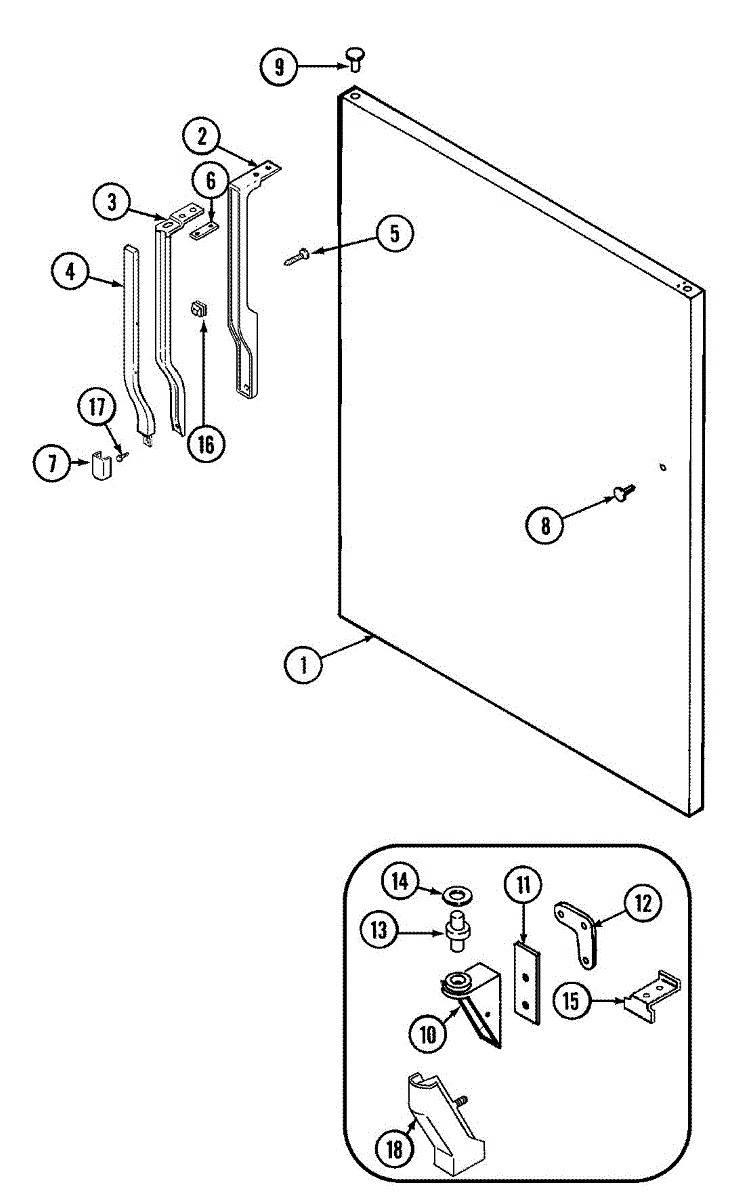 9
2
3
6
5
4
16
17
7
8
1
14
11
12
13
15
10
18