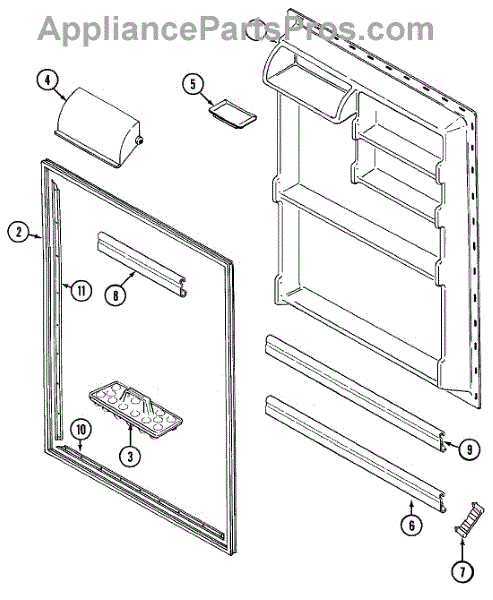 AppliancePartsPros.com

4

5

2

11

8

10

3

9

6

7