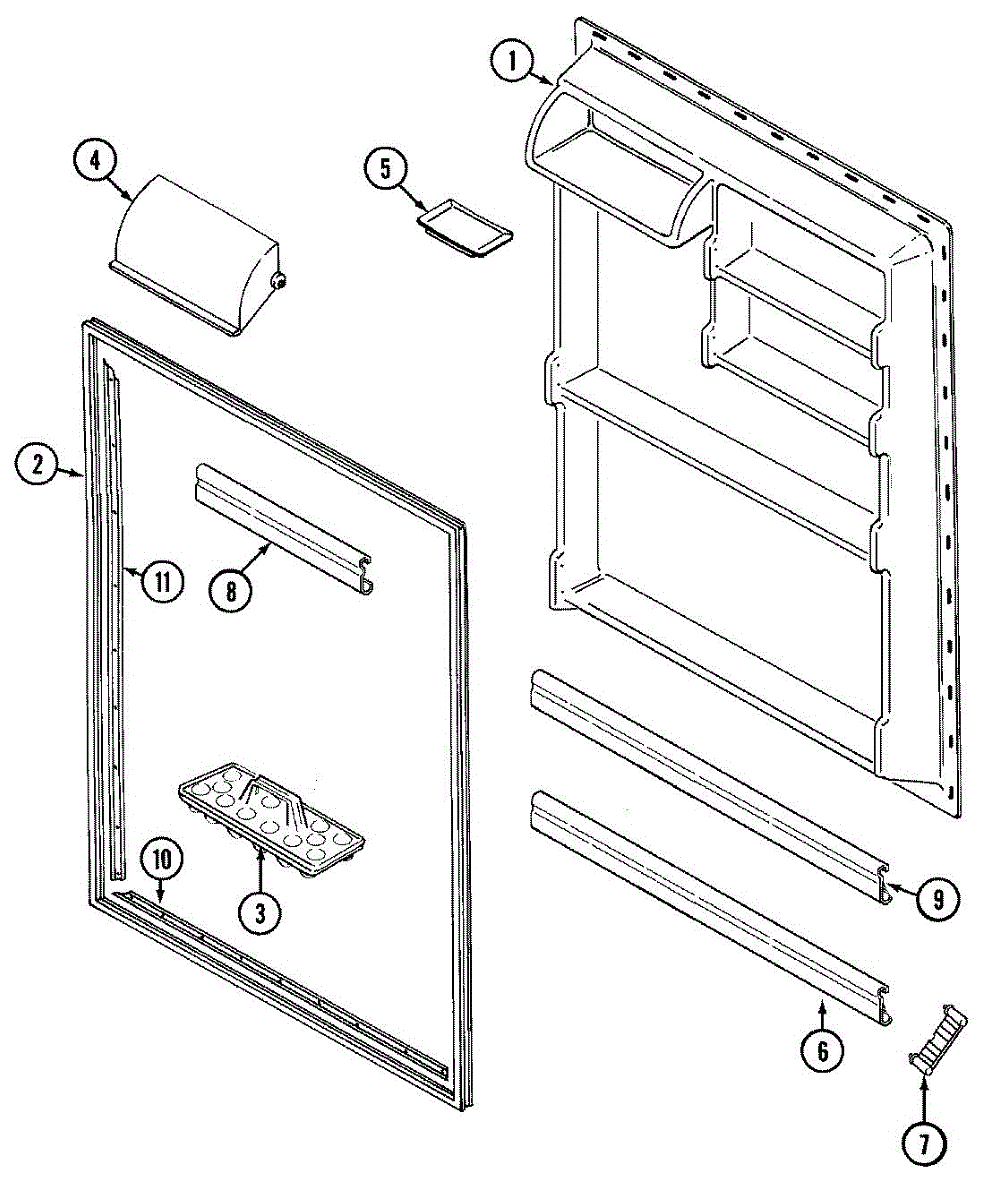 1
4
5
2
11
8
10
3
9
6
7