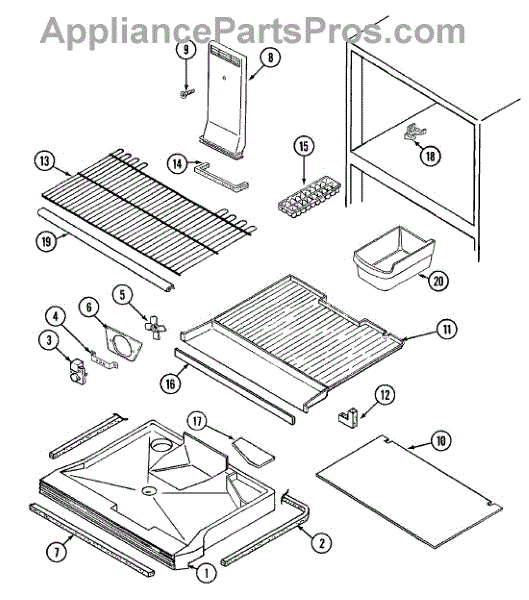 AppliancePartsPros.com

9
8
13
14
15
18
19
20
5
6
4
3
11
16
12
17
10
7
2
1