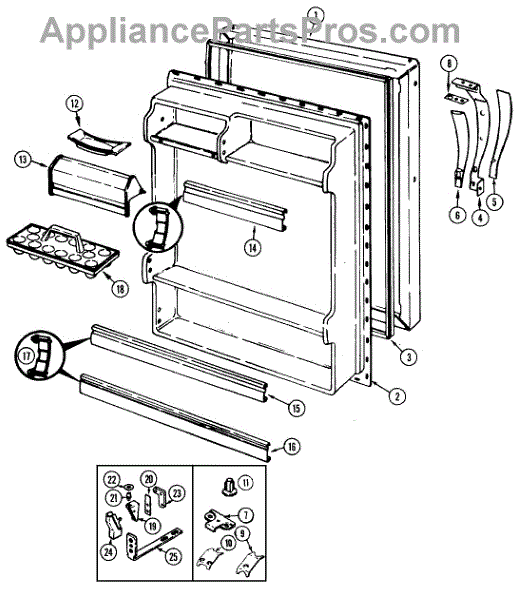 AppliancePartsPros.com

1
8
12
13
6
4
5
14
18
3
17
2
15
16
22
20
21
23
19
24
25
11
7
10
9