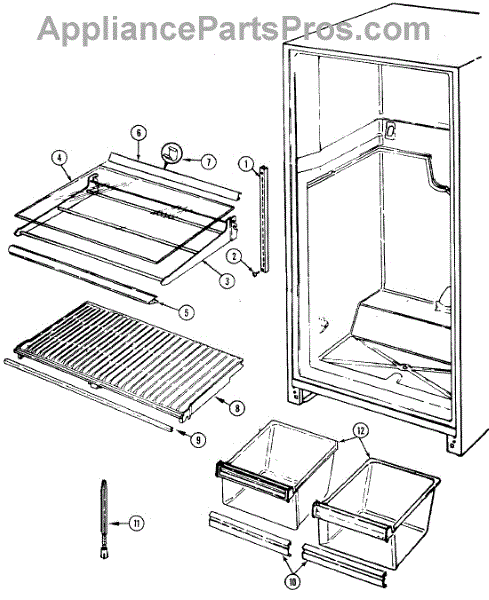 AppliancePartsPros.com

6
7
4
1
2
3
5
8
9
12
11
10