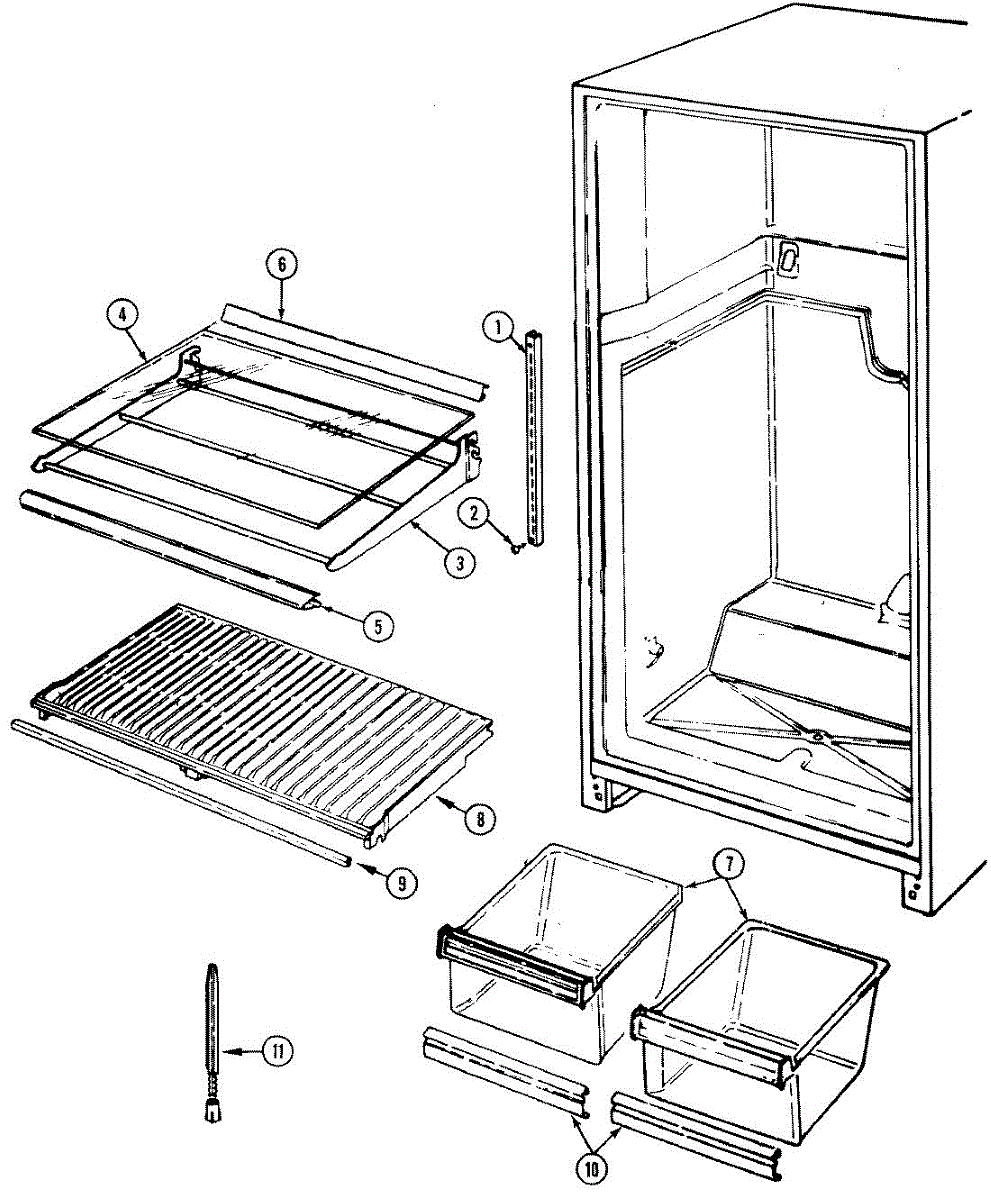 6
4
1
2
3
5
8
9
7
11
10