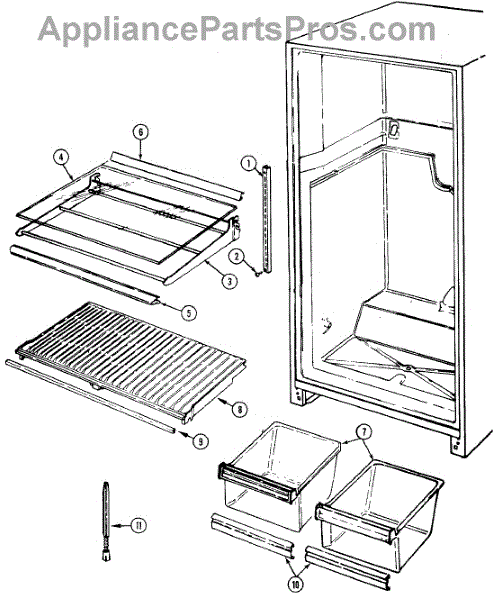 AppliancePartsPros.com

6
4
1
2
3
5
8
9
7
11
10