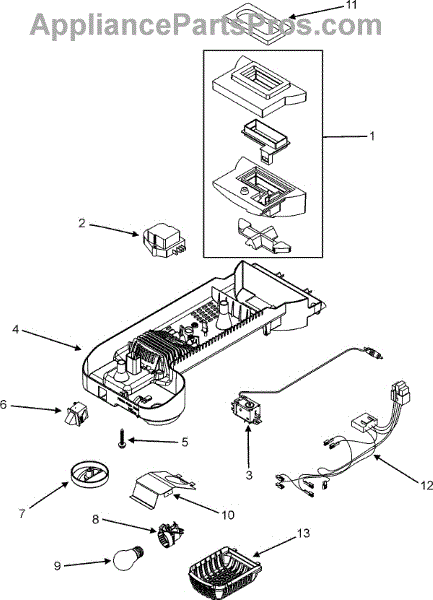 AppliancePartsPros.com

11

1

2

4

6

5

3

12

7

10

8

13

9