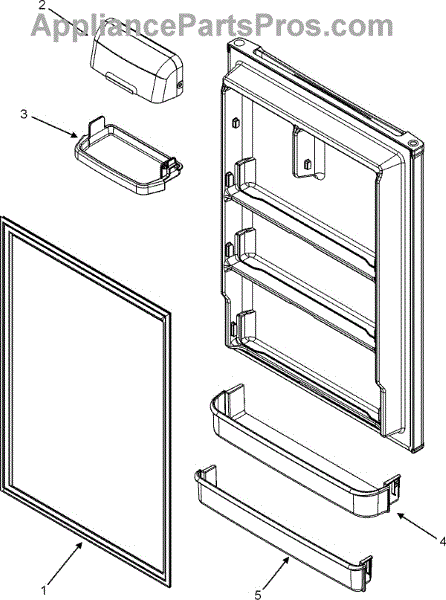 AppliancePartsPros.com

2

3

4

1

5