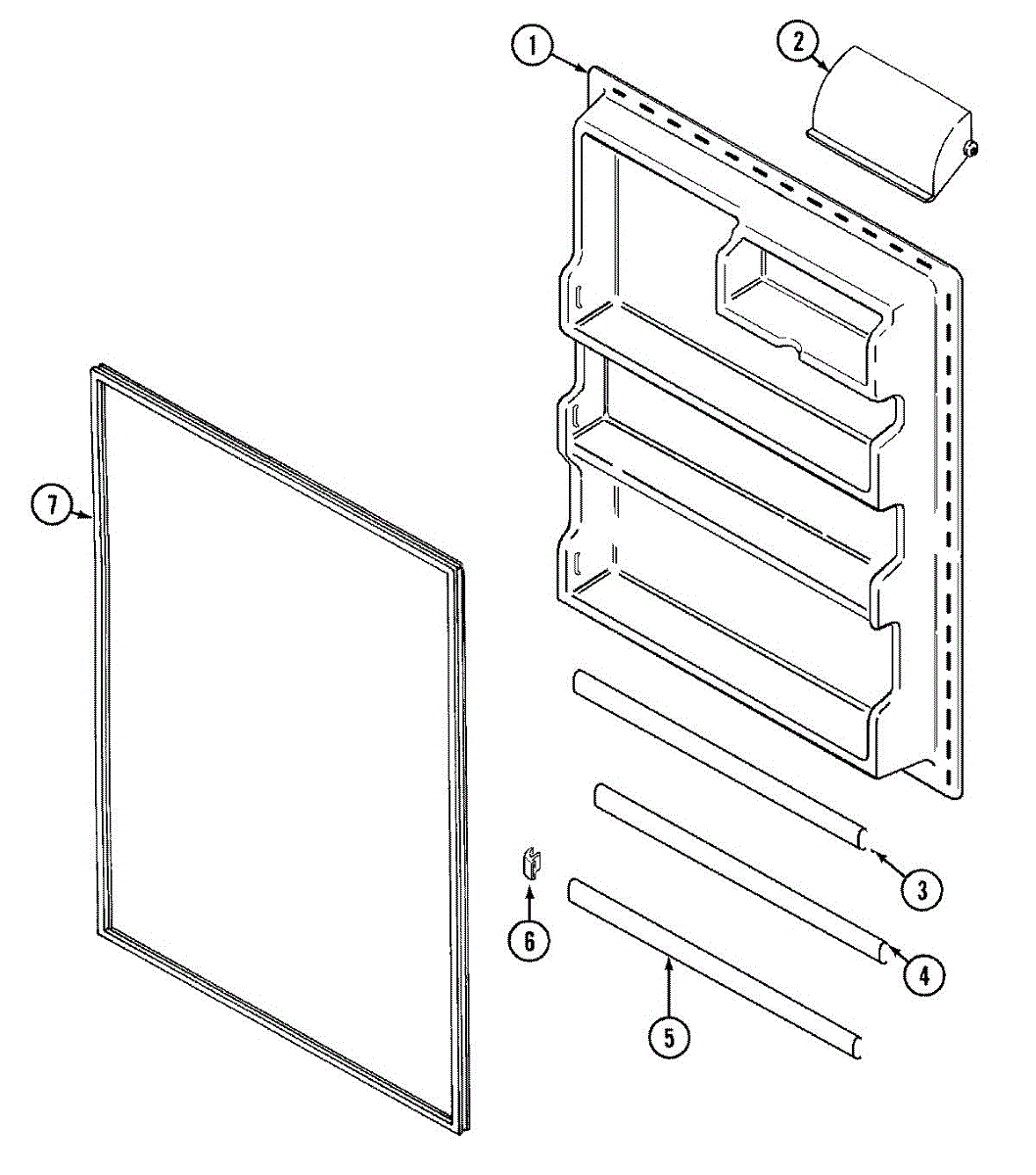 1
2
7
3
6
4
5