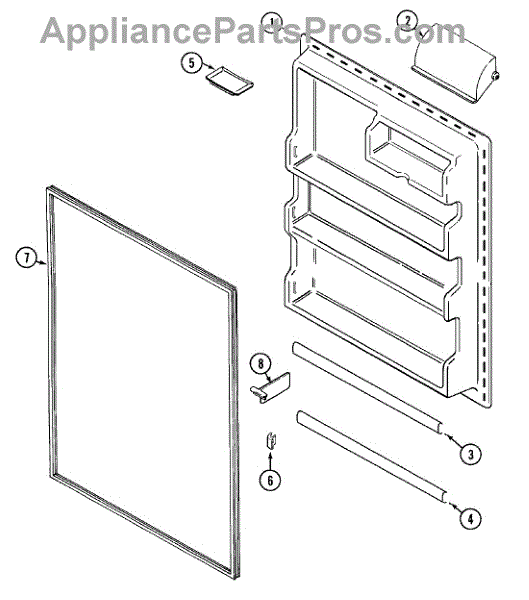 AppliancePartsPros.com
1
2
5
7
8
6
3
4