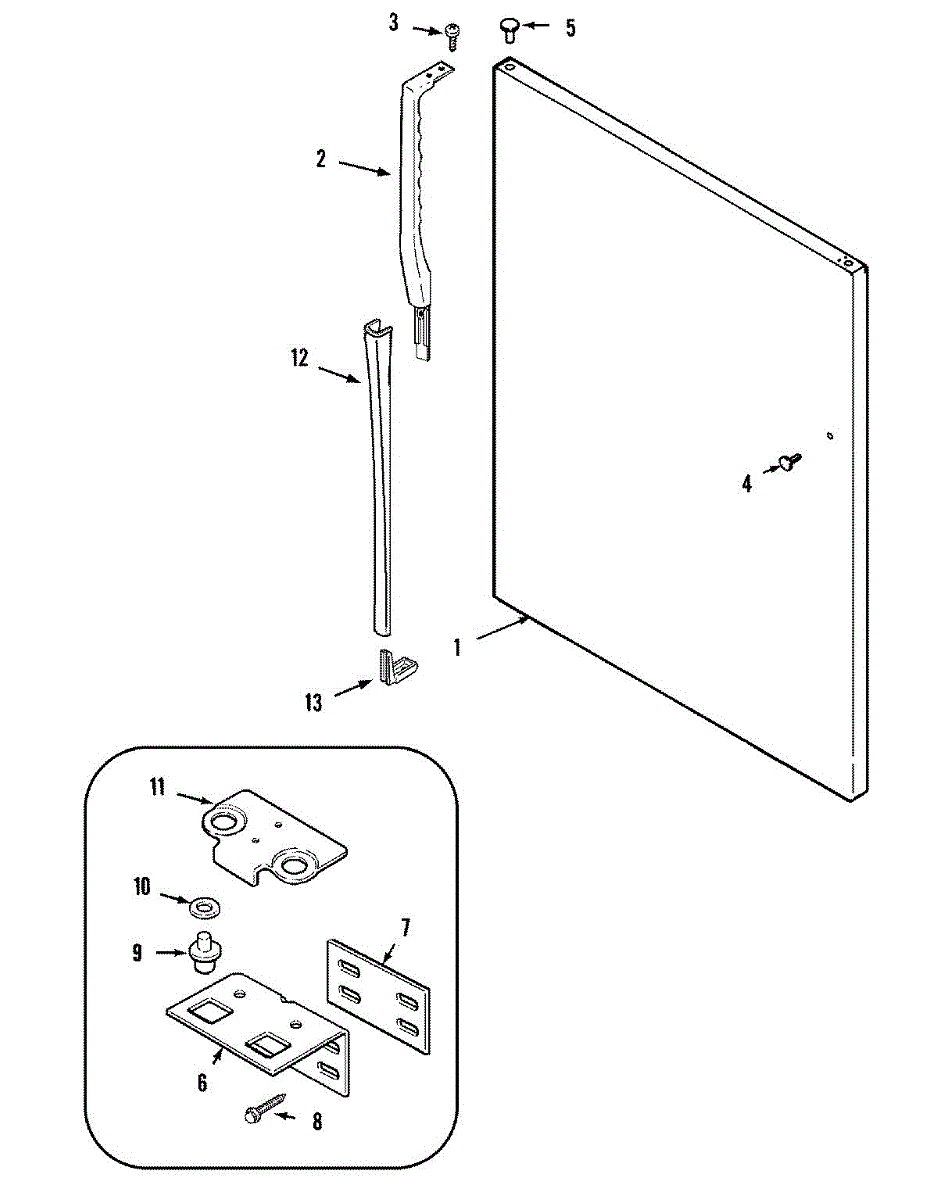 3
5
2
12
4
1
13
11
10
9
7
6
8