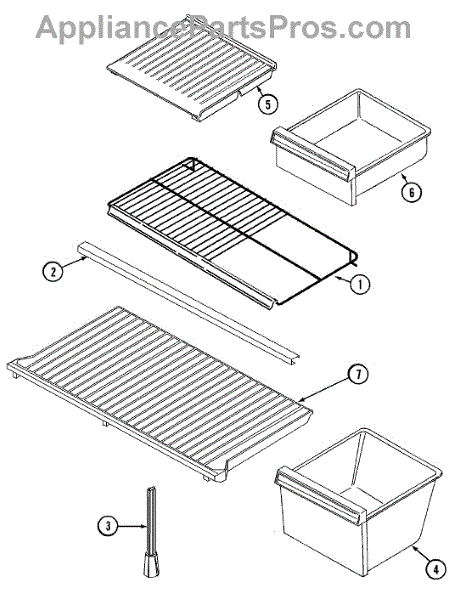 AppliancePartsPros.com

5

6

2

1

7

3

4