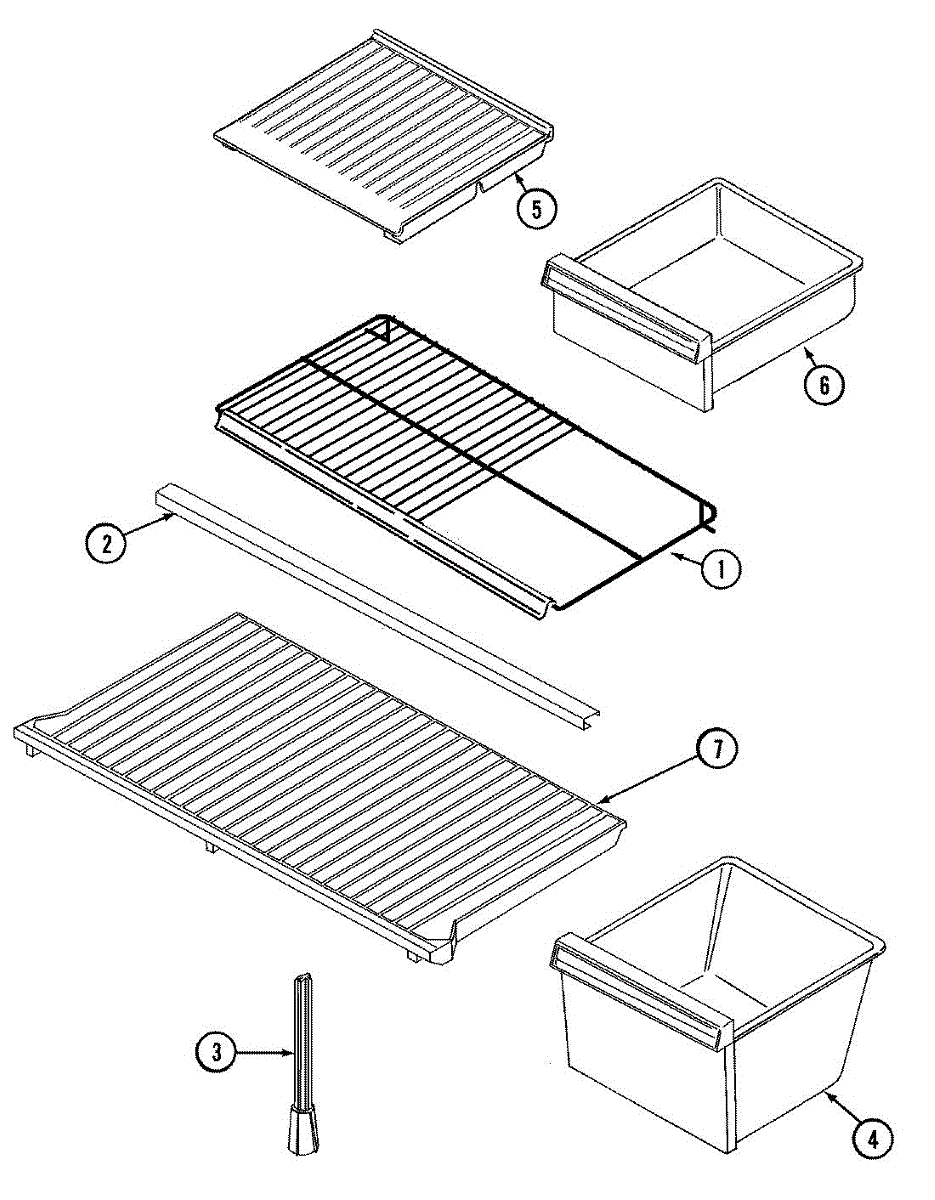 5
6
2
1
7
3
4