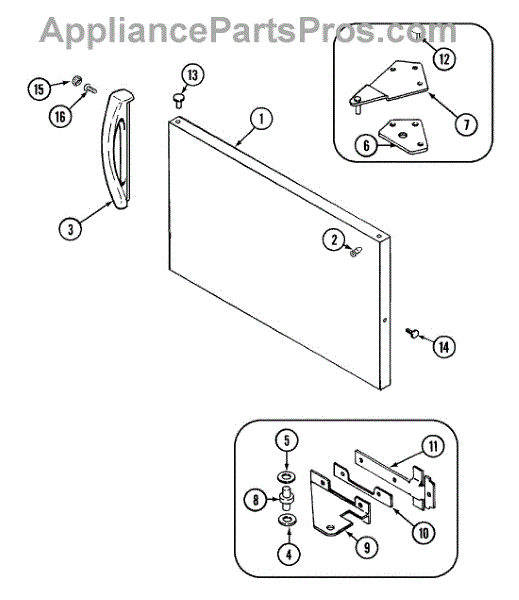 AppliancePartsPros.com

12
7
6
15
16
13
1
3
2
14
5
11
8
10
4
9