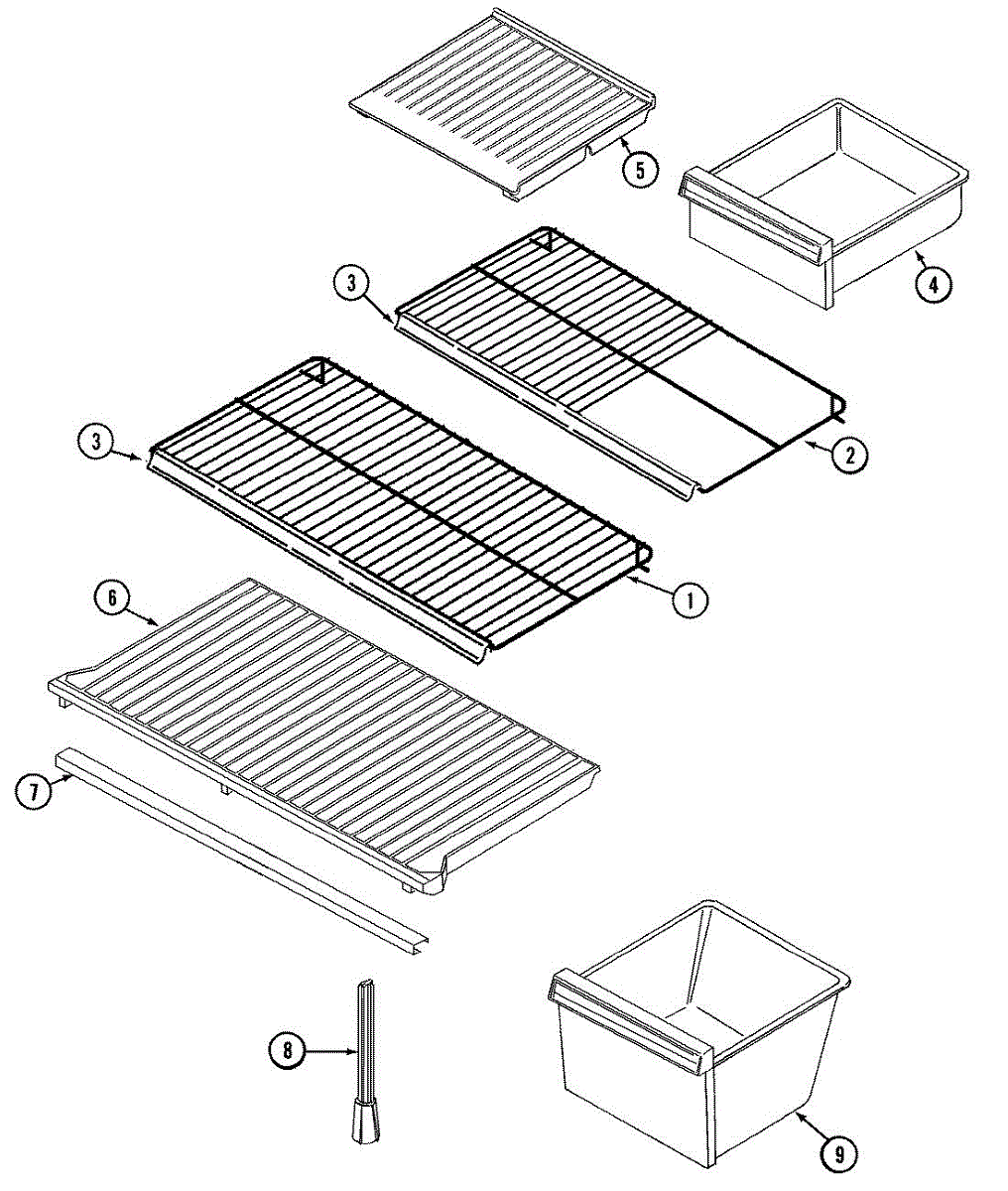 5
4
3
2
3
1
6
7
8
9