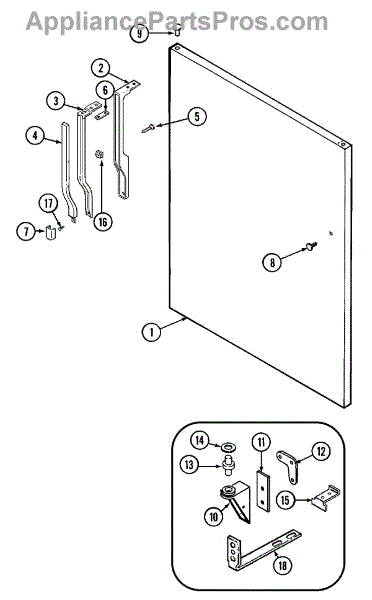 AppliancePartsPros.com

9
2
3
6
5
4
16
17
7
8
1
14
11
12
13
15
10
18