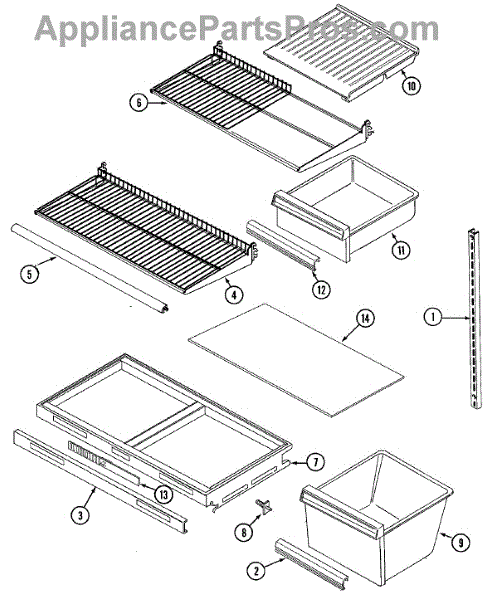 AppliancePartsPros.com

10
6
11
5
4
12
14
1
7
13
3
8
9
2